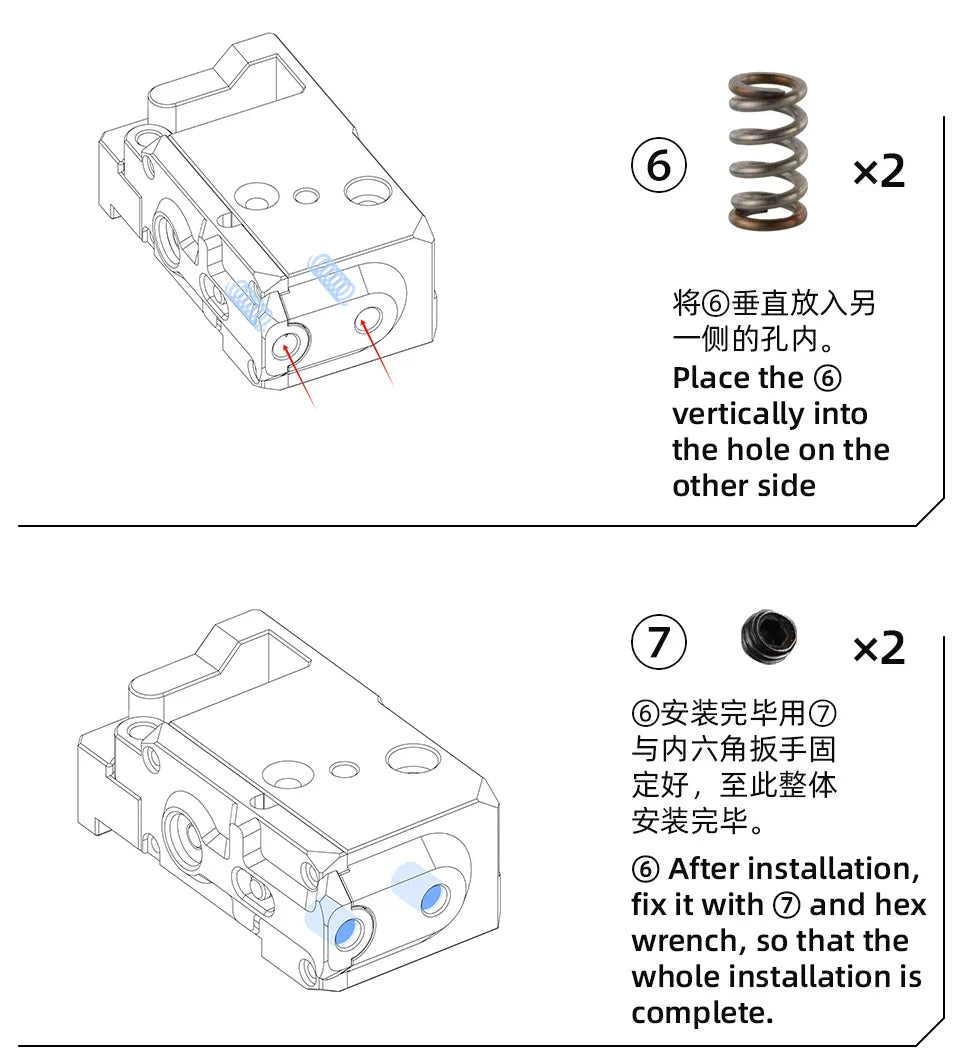 ⑥ ×2

将⑥垂直放入另一侧的孔内。

Place the ⑥ vertically into the hole on the other side

⑦ ×2

⑥安装完毕用⑦与内六角扳手固定好，至此整体安装完毕。

⑥ After installation, fix it with ⑦ and hex wrench, so that the whole installation is complete.