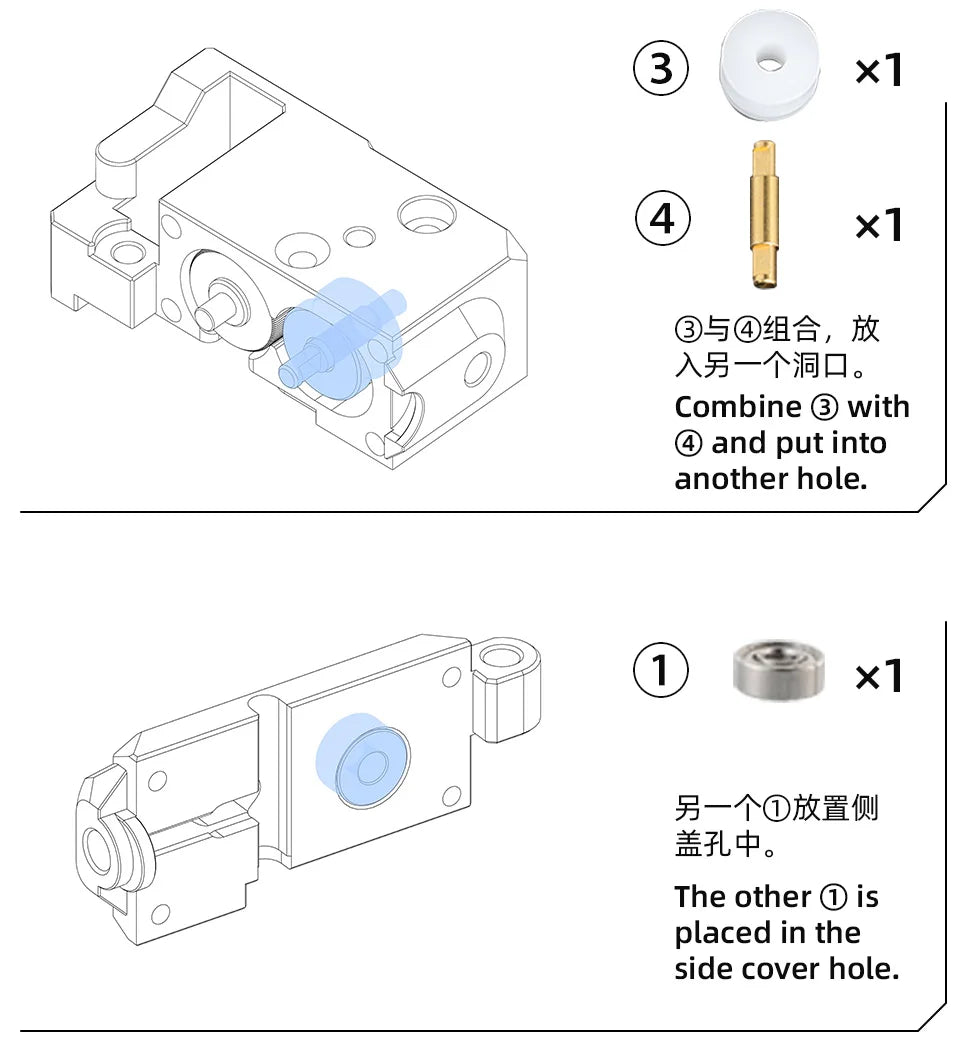 ③ ×1

④ ×1

③与④组合，放入另一个洞口。

Combine ③ with ④ and put into another hole.

① ×1

另一个①放置侧盖孔中。

The other ① is placed in the side cover hole.