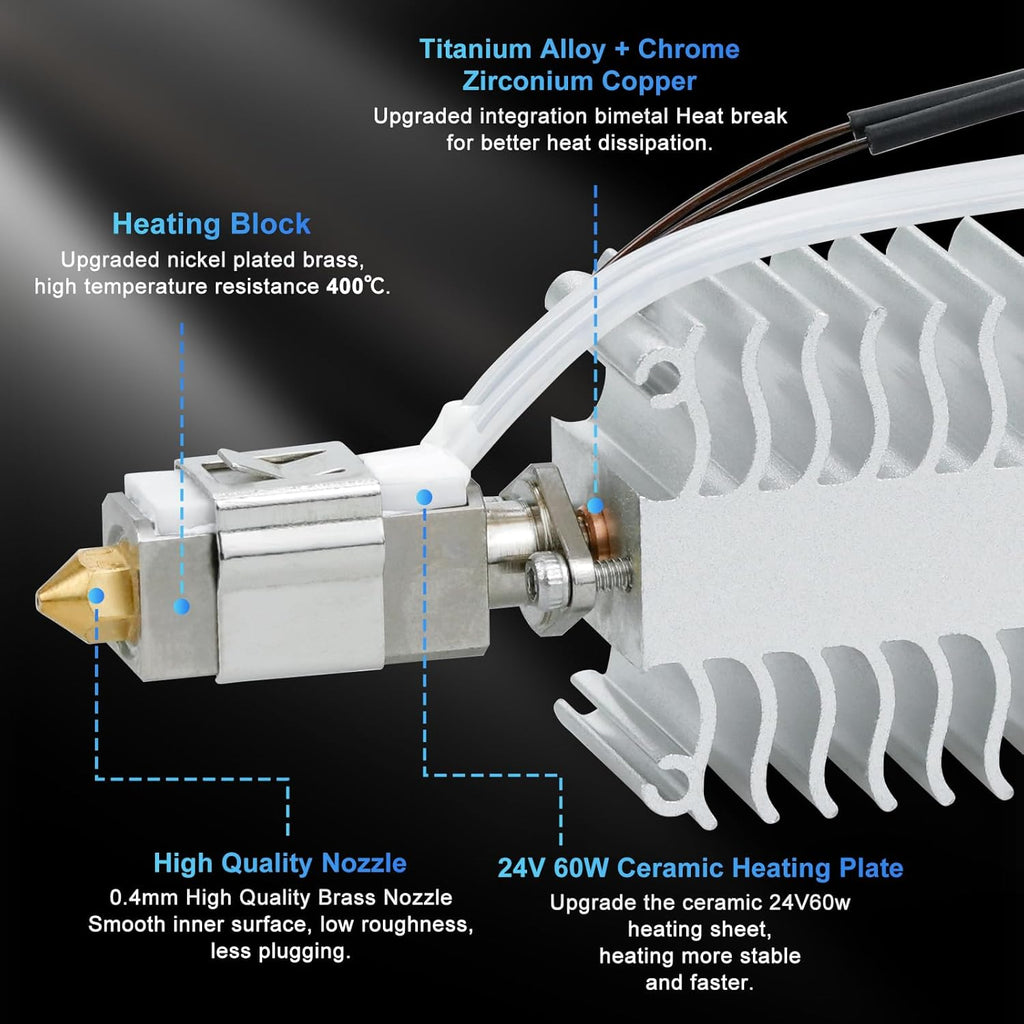 Titanium Alloy + Chrome Zirconium Copper
Upgraded integration bimetal Heat break for better heat dissipation.

Heating Block
Upgraded nickel plated brass, high temperature resistance 400℃.

High Quality Nozzle
0.4mm High Quality Brass Nozzle Smooth inner surface, low roughness, less plugging.

24V 60W Ceramic Heating Plate
Upgrade the ceramic 24V60w heating sheet, heating more stable and faster.