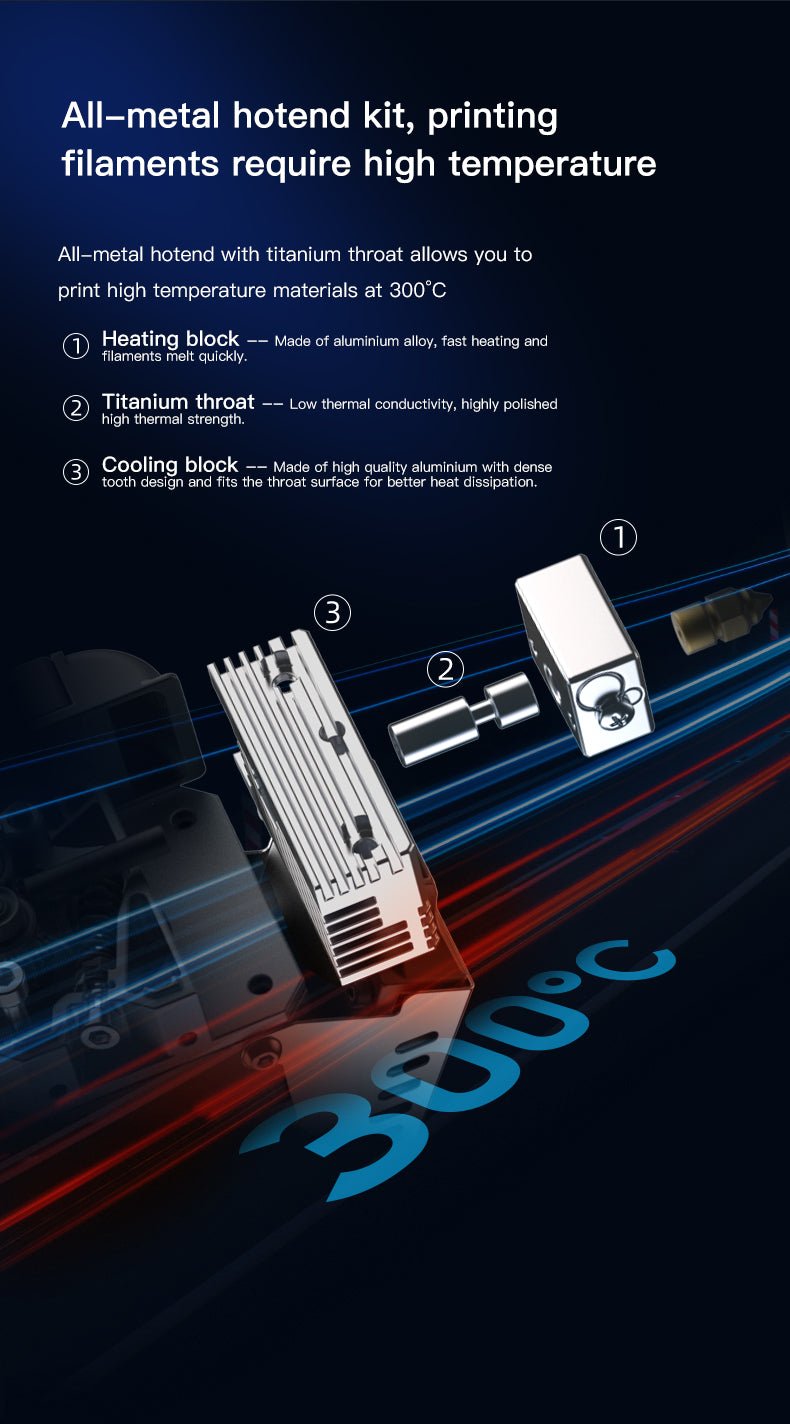 All–metal hotend kit, printing filaments require high temperature

All–metal hotend with titanium throat allows you to print high temperature materials at 300°C

① Heating block –– Made of aluminium alloy, fast heating and filaments melt quickly.

② Titanium throat –– Low thermal conductivity, highly polished high thermal strength.

③ Cooling block –– Made of high quality aluminium with dense tooth design and fits the throat surface for better heat dissipation.

①

③

②

300°C