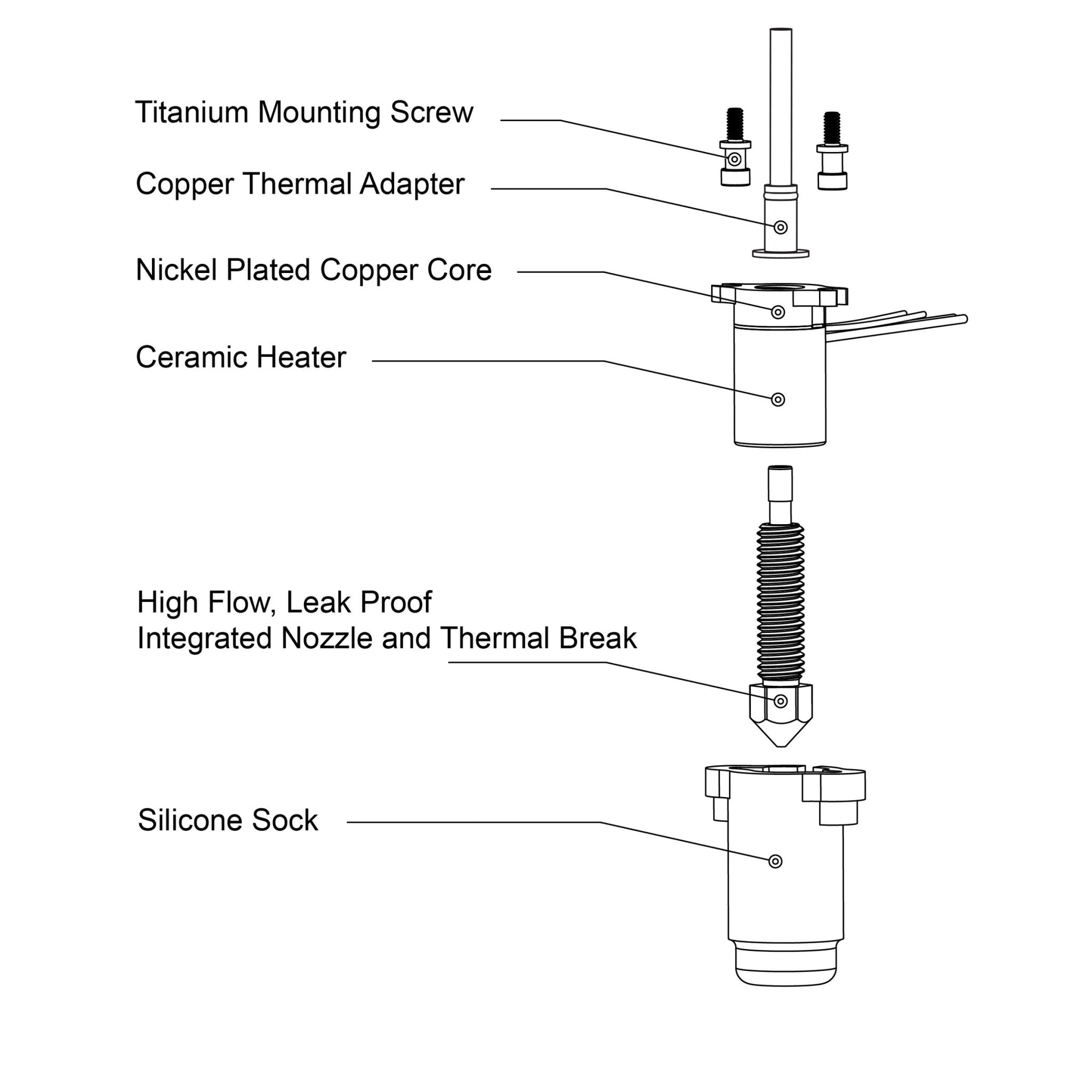 Titanium Mounting Screw

Copper Thermal Adapter

Nickel Plated Copper Core

Ceramic Heater

High Flow, Leak Proof
Integrated Nozzle and Thermal Break

Silicone Sock