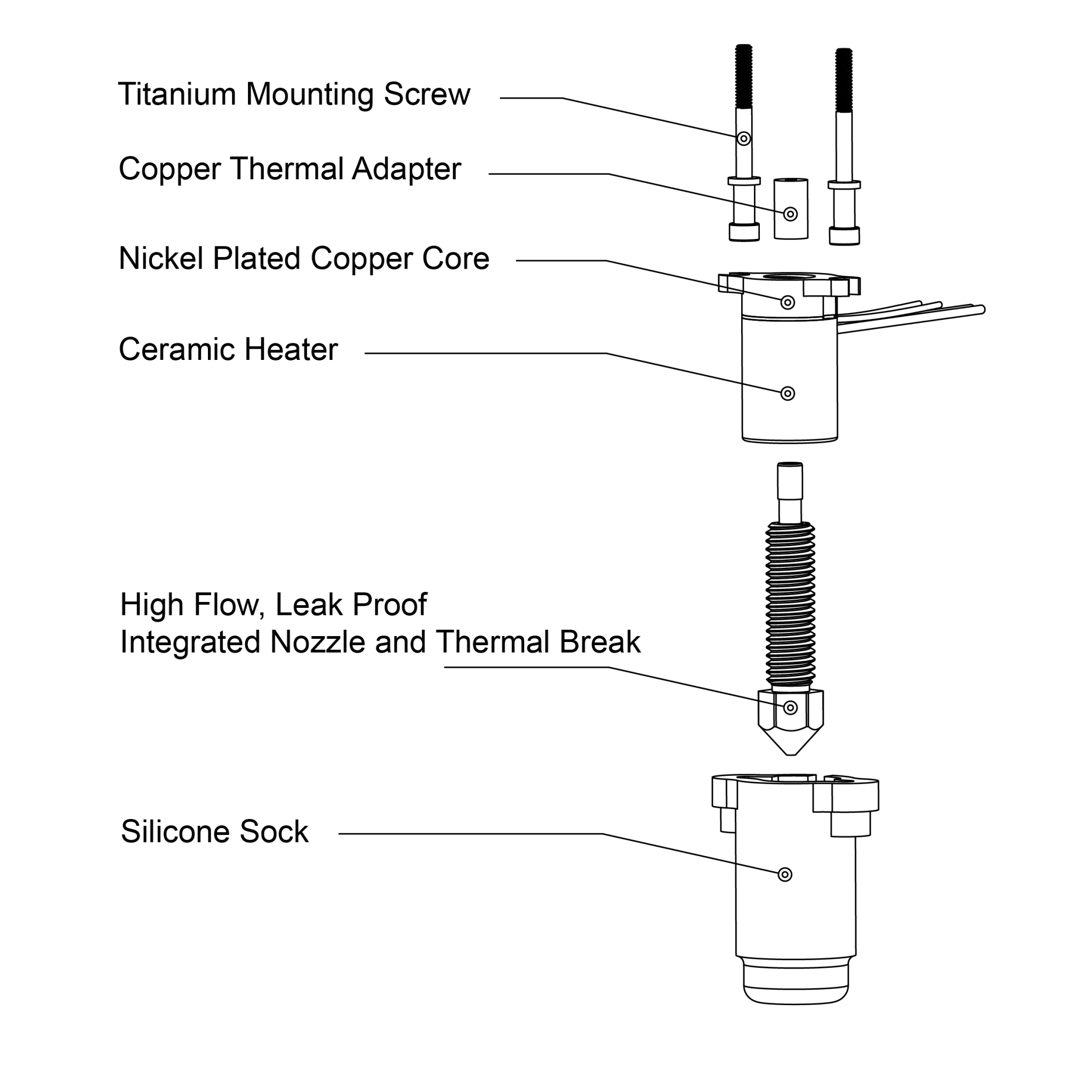 Titanium Mounting Screw

Copper Thermal Adapter

Nickel Plated Copper Core

Ceramic Heater

High Flow, Leak Proof
Integrated Nozzle and Thermal Break

Silicone Sock