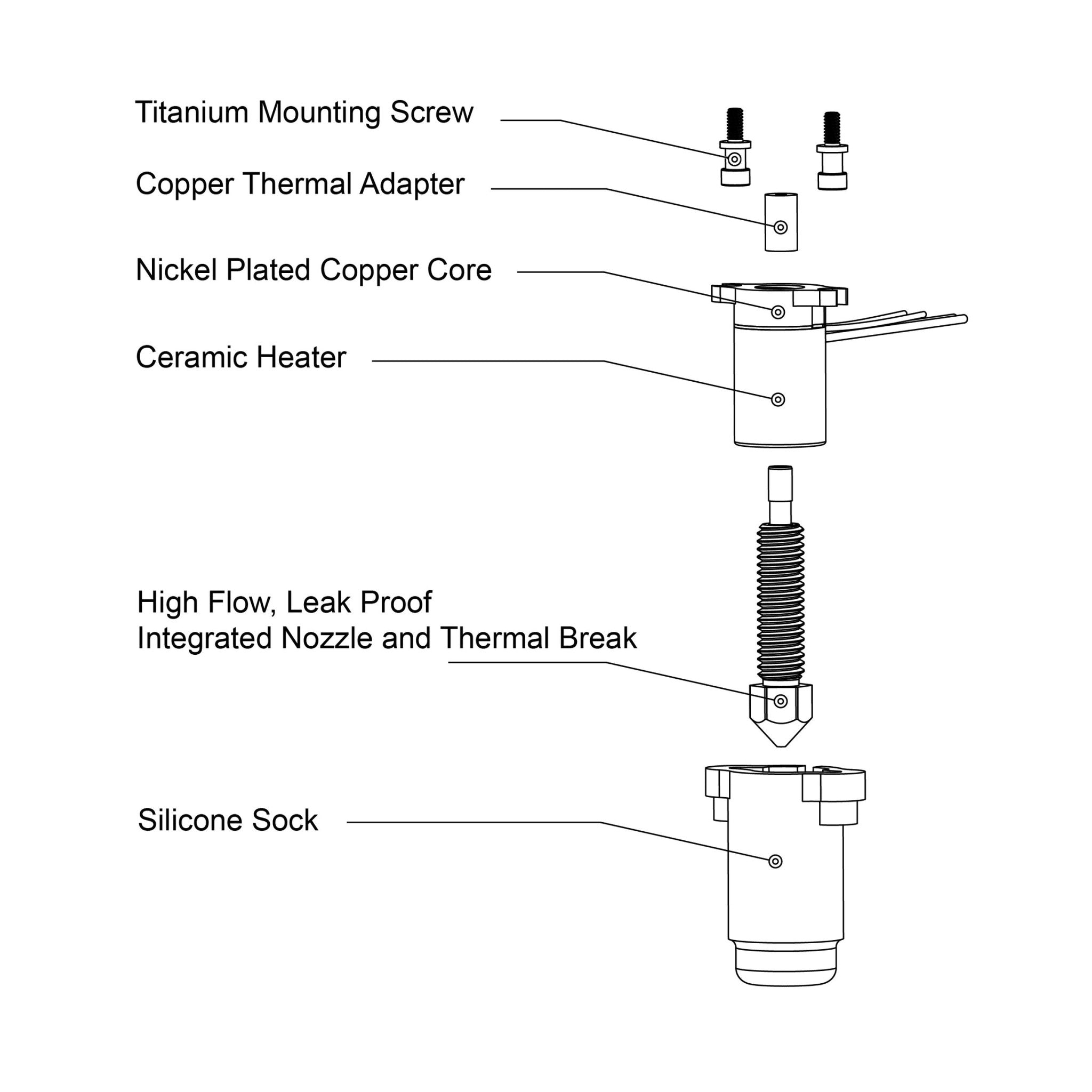 Titanium Mounting Screw

Copper Thermal Adapter

Nickel Plated Copper Core

Ceramic Heater

High Flow, Leak Proof
Integrated Nozzle and Thermal Break

Silicone Sock