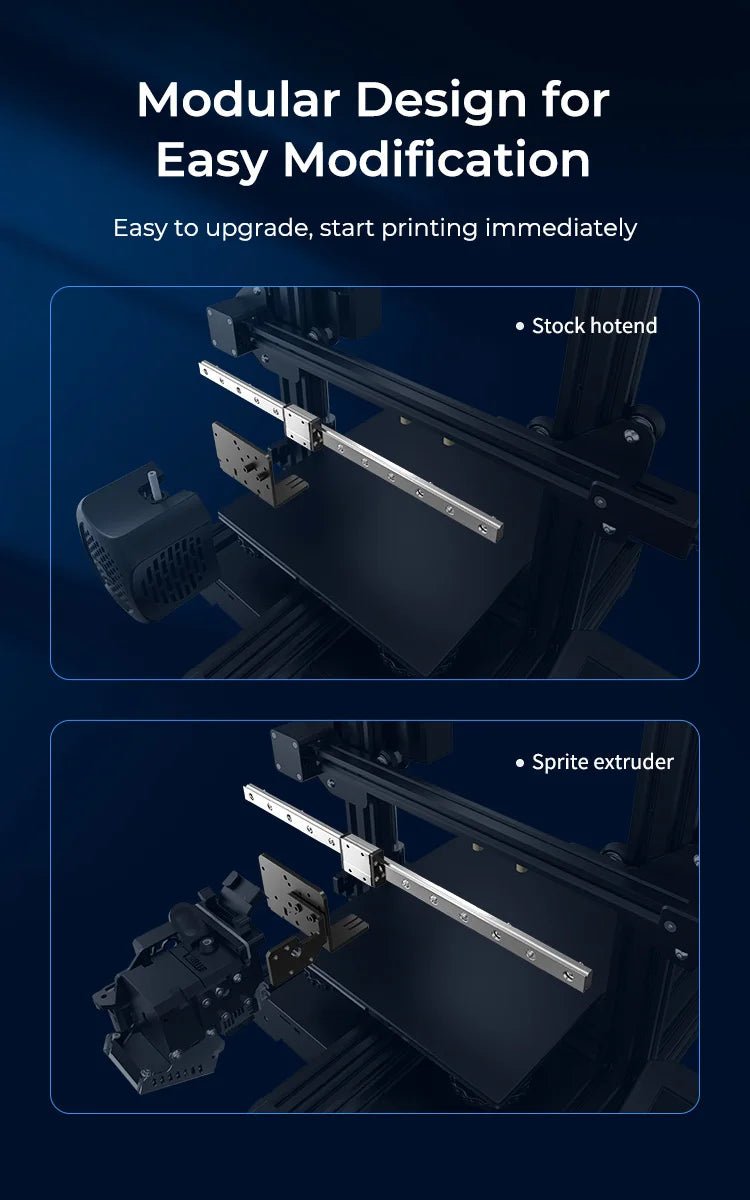 Modular Design for Easy Modification

Easy to upgrade, start printing immediately

• Stock hotend

• Sprite extruder