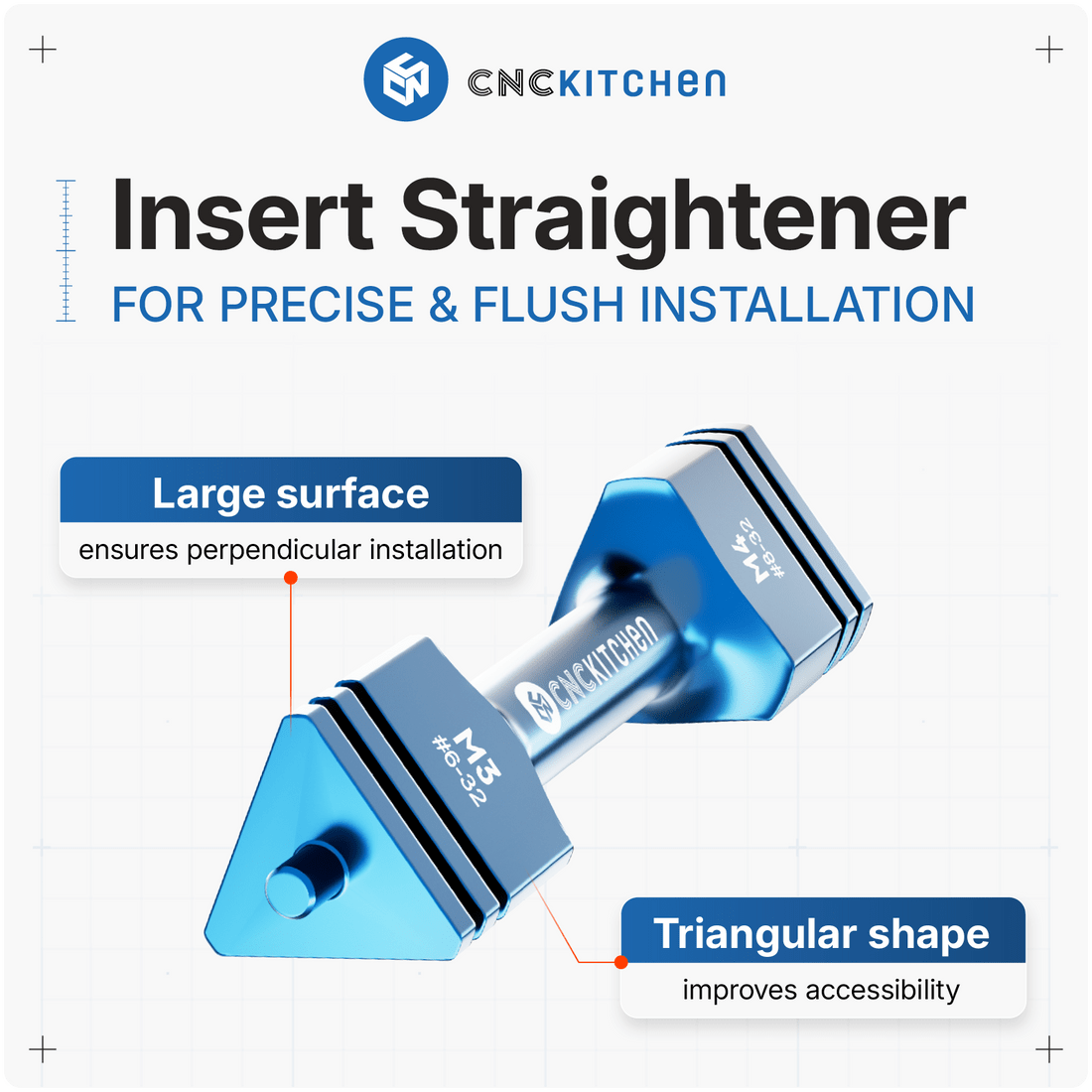 CNCKITCHEN

Insert Straightener

FOR PRECISE & FLUSH INSTALLATION

Large surface

ensures perpendicular installation

M4
#8-32

CNCKITCHEN

M3
#6-32

Triangular shape

improves accessibility