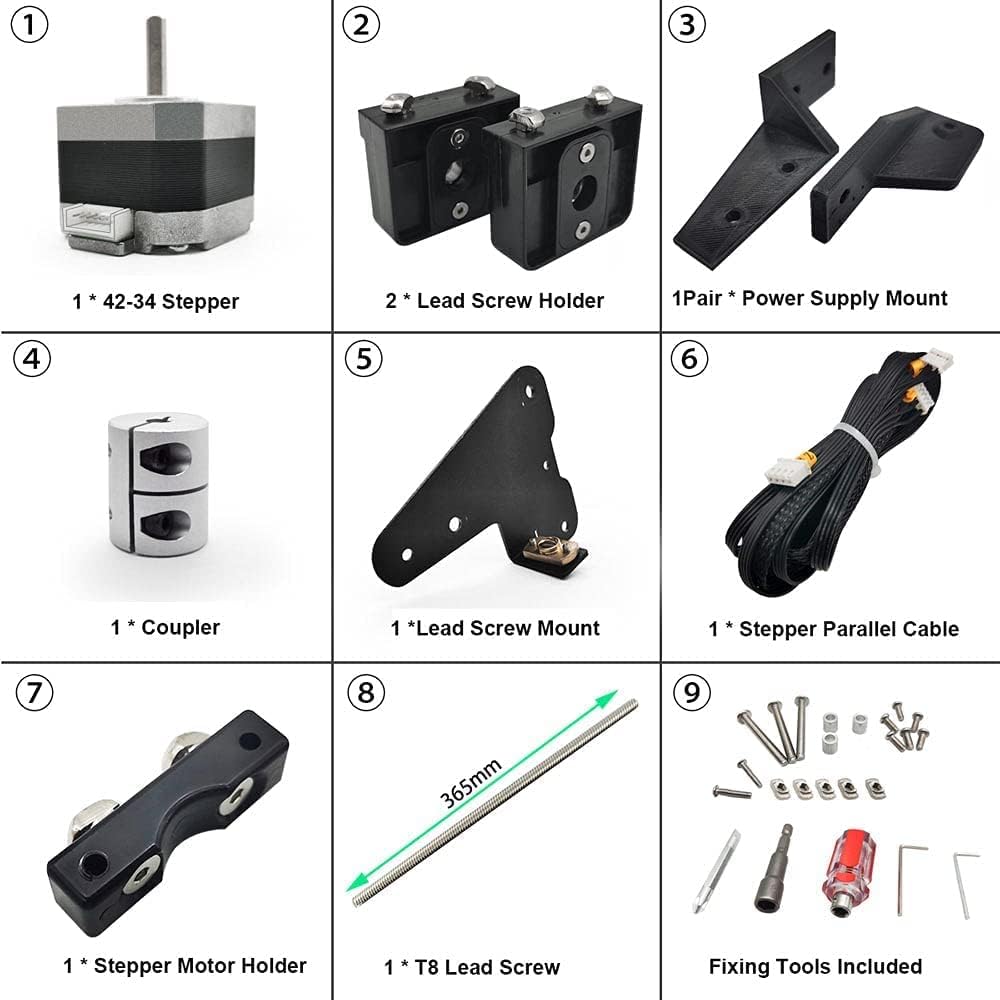 ①
1 * 42-34 Stepper

②
2 * Lead Screw Holder

③
1Pair * Power Supply Mount

④
1 * Coupler

⑤
1 *Lead Screw Mount

⑥
1 * Stepper Parallel Cable

⑦
1 * Stepper Motor Holder

⑧
365mm
1 * T8 Lead Screw

⑨
Fixing Tools Included