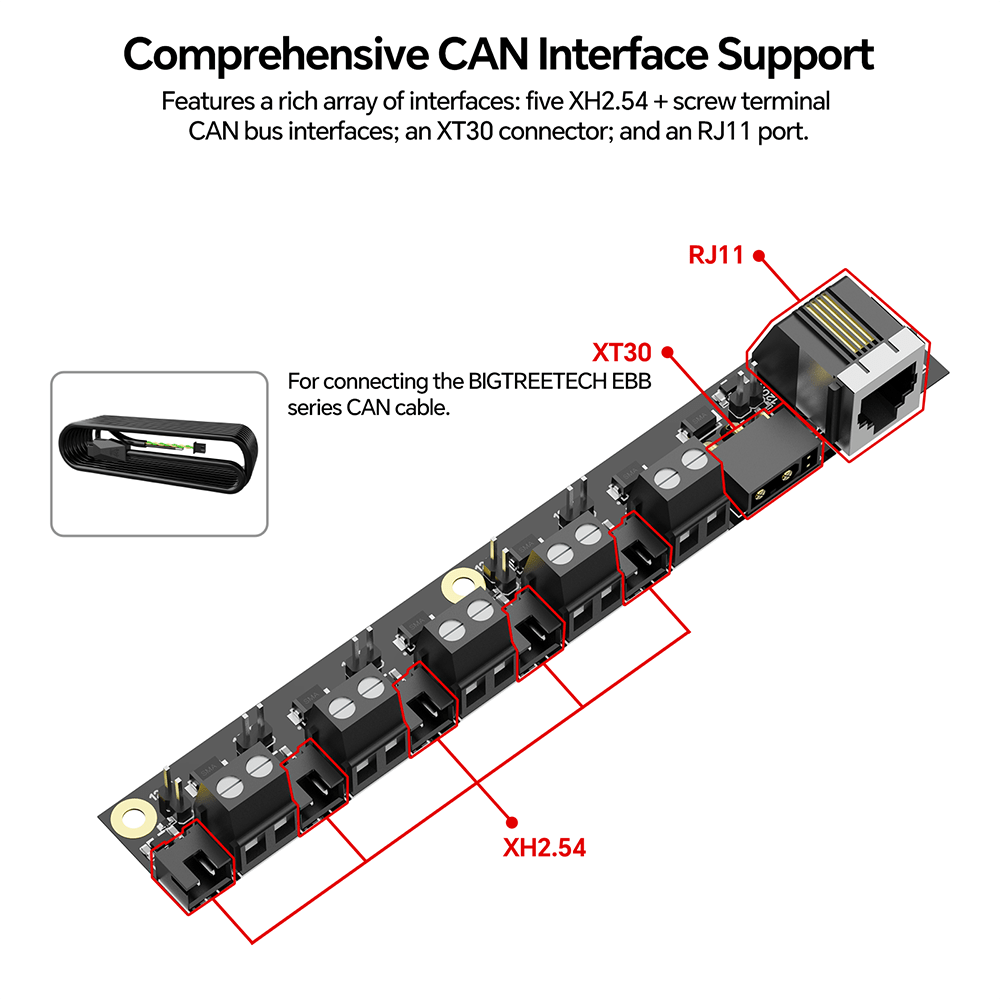 Comprehensive CAN Interface Support

Features a rich array of interfaces: five XH2.54 + screw terminal CAN bus interfaces; an XT30 connector; and an RJ11 port.

RJ11

XT30

For connecting the BIGTREETECH EBB series CAN cable.

XH2.54